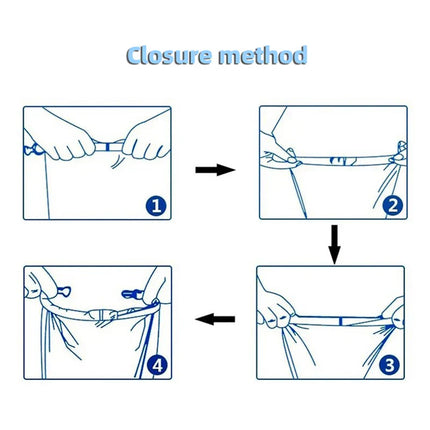 Closure method

1

2

3

4